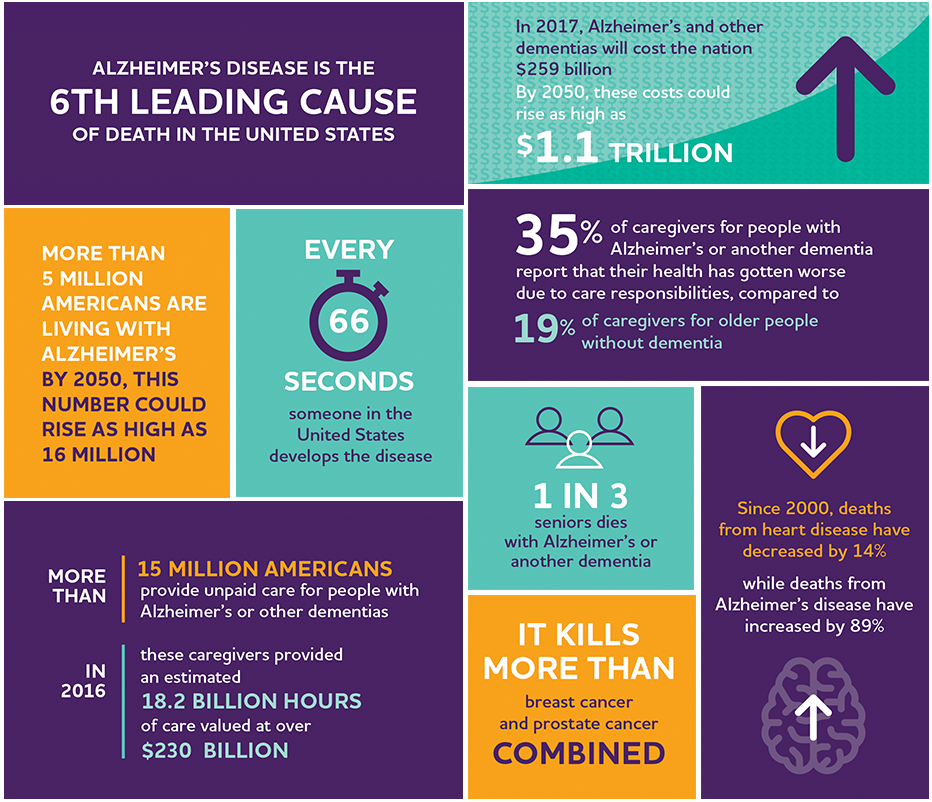 ALZHEIMER'S DISEASE IS THE
6TH LEADING CAUSE
OF DEATH IN THE UNITED STATES

In 2017, Alzheimer's and other dementias will cost the nation $259 billion
By 2050, these costs could rise as high as
$1.1 TRILLION

MORE THAN 5 MILLION AMERICANS ARE LIVING WITH ALZHEIMER'S
BY 2050, THIS NUMBER COULD RISE AS HIGH AS 16 MILLION

EVERY
66
SECONDS
someone in the United States develops the disease

35% of caregivers for people with Alzheimer's or another dementia report that their health has gotten worse due to care responsibilities, compared to
19% of caregivers for older people without dementia

1 IN 3
seniors dies with Alzheimer's or another dementia

Since 2000, deaths from heart disease have decreased by 14%
while deaths from Alzheimer's disease have increased by 89%

MORE THAN
15 MILLION AMERICANS
provide unpaid care for people with Alzheimer's or other dementias

IN 2016
these caregivers provided an estimated
18.2 BILLION HOURS
of care valued at over
$230 BILLION

IT KILLS MORE THAN
breast cancer and prostate cancer
COMBINED